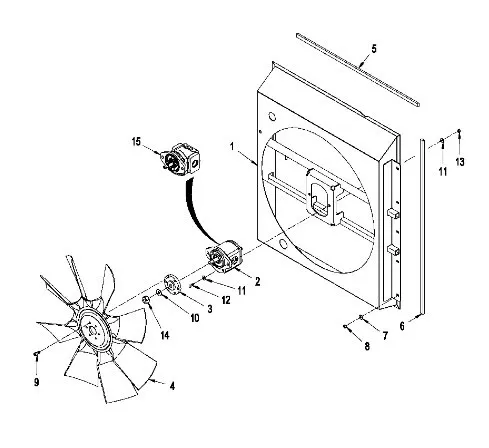 5
15
1
11
13
2
11
12
3
10
14
7
6
8
9
4