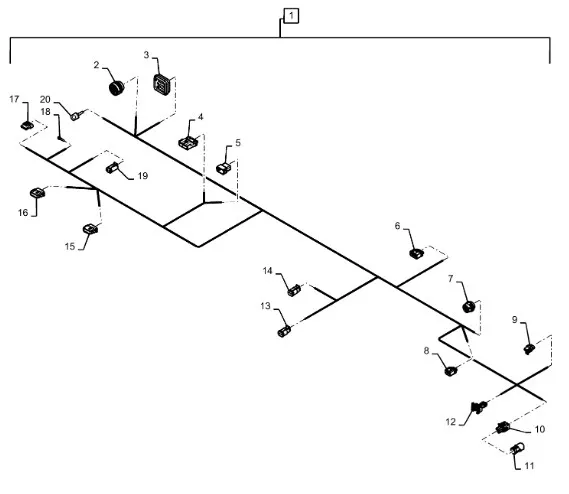 1
2
3
17
20
18
4
5
19
16
15
6
14
7
13
9
8
12
10
11